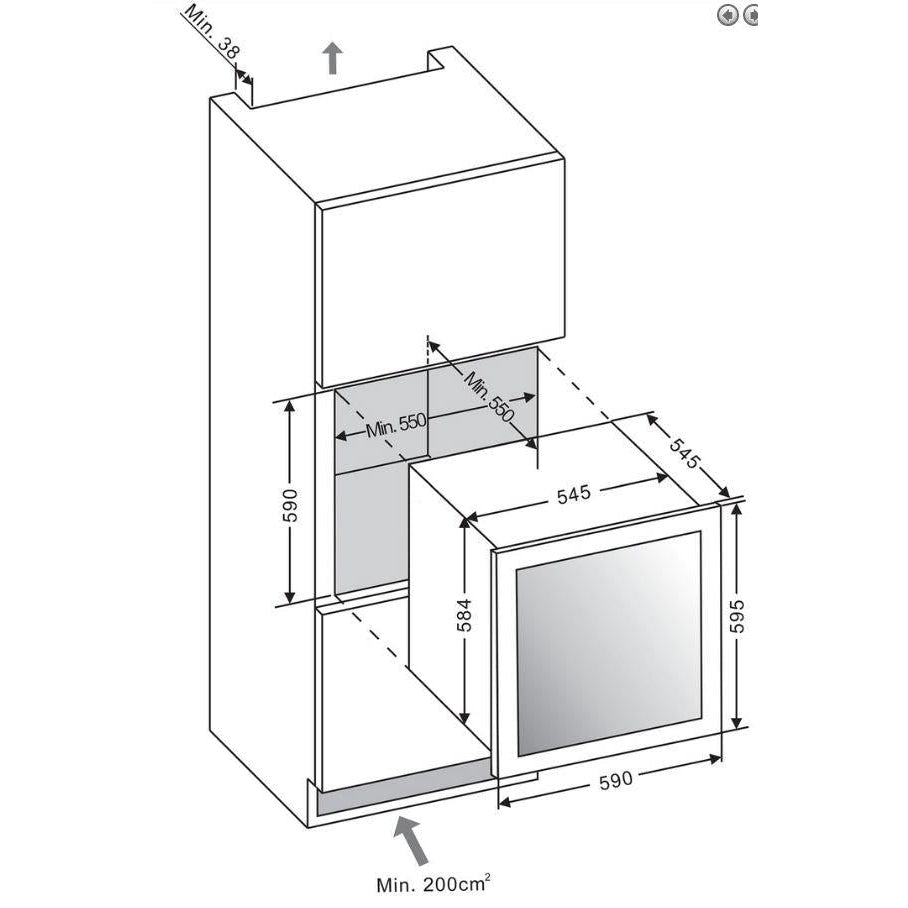 Min. 38

Min. 550

Min. 550

590

545

545

584

595

590

Min. $200cm^2$