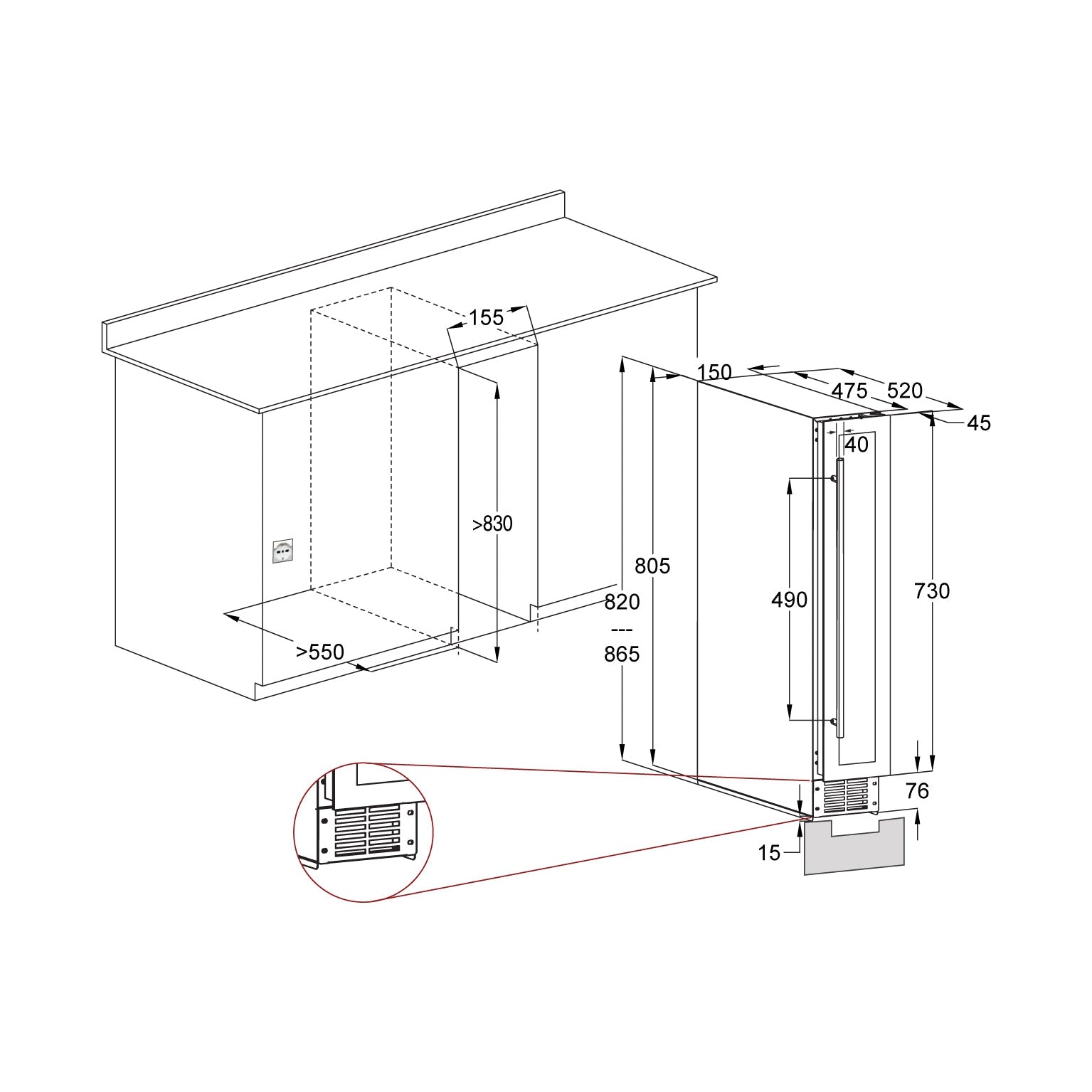 155
>830
>550
150
475
520
45
40
805
820
---
865
490
730
76
15