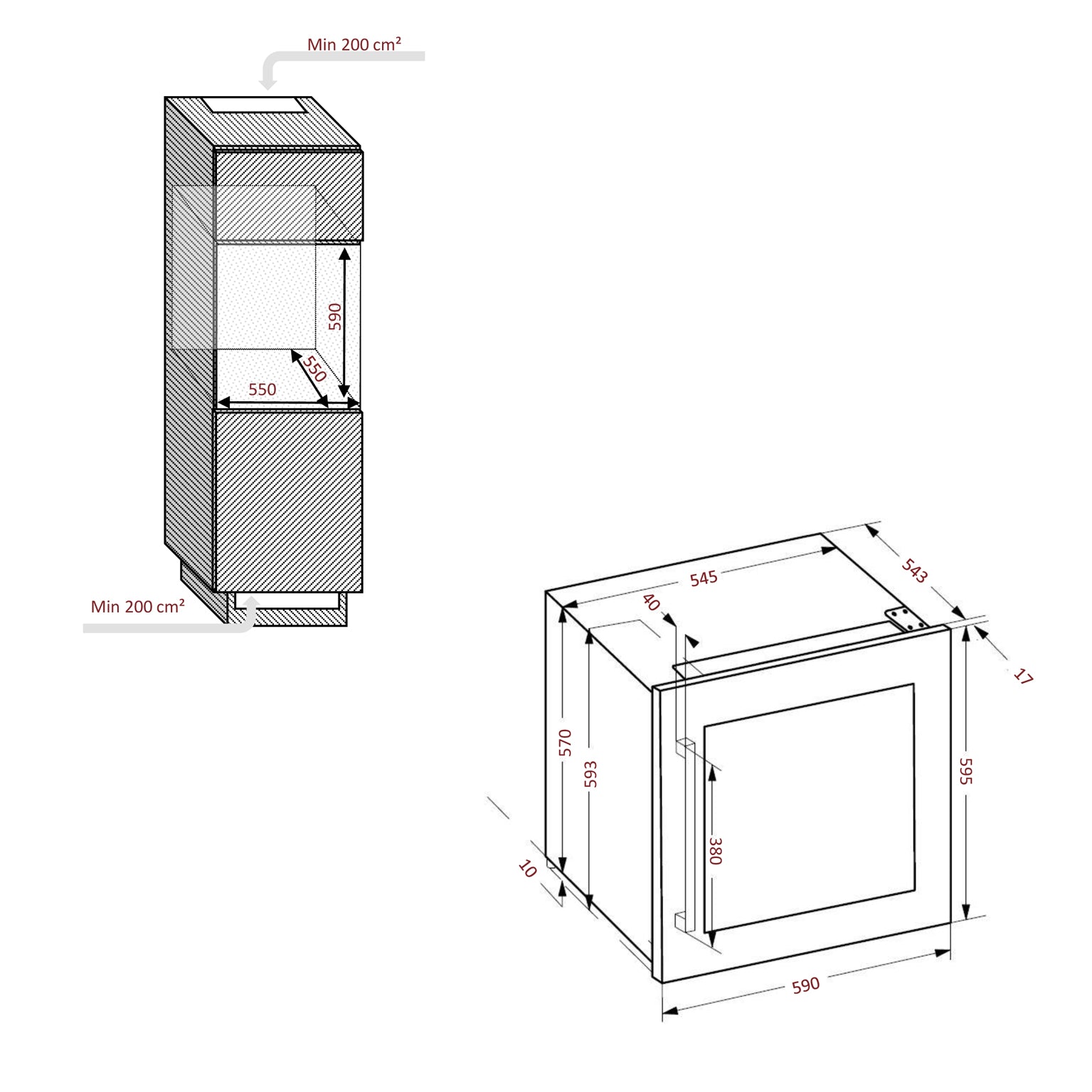 Min 200 cm²

590

550

550

Min 200 cm²

545

543

40

17

570

593

595

380

10

590