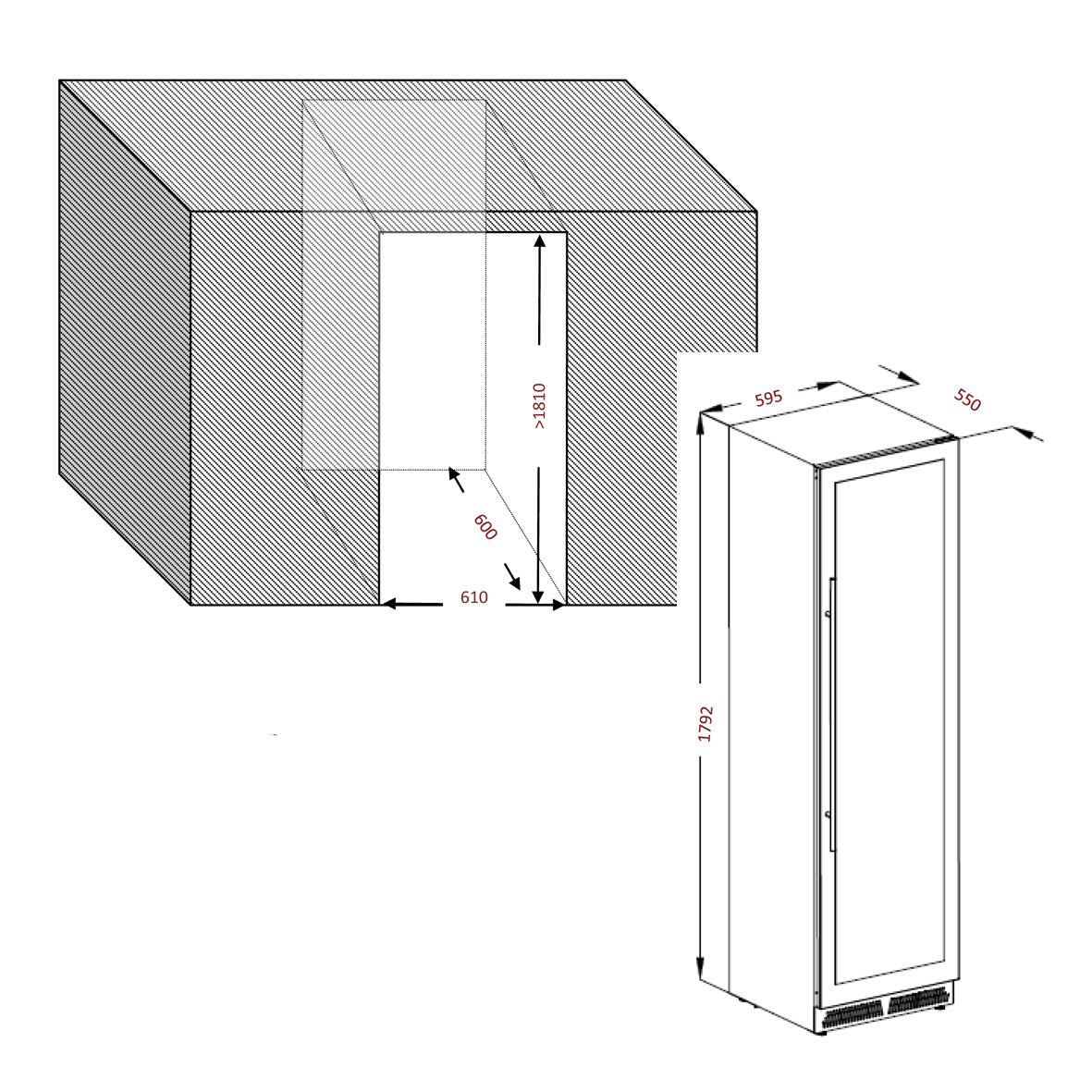 >1810

600

610

595

550

1792