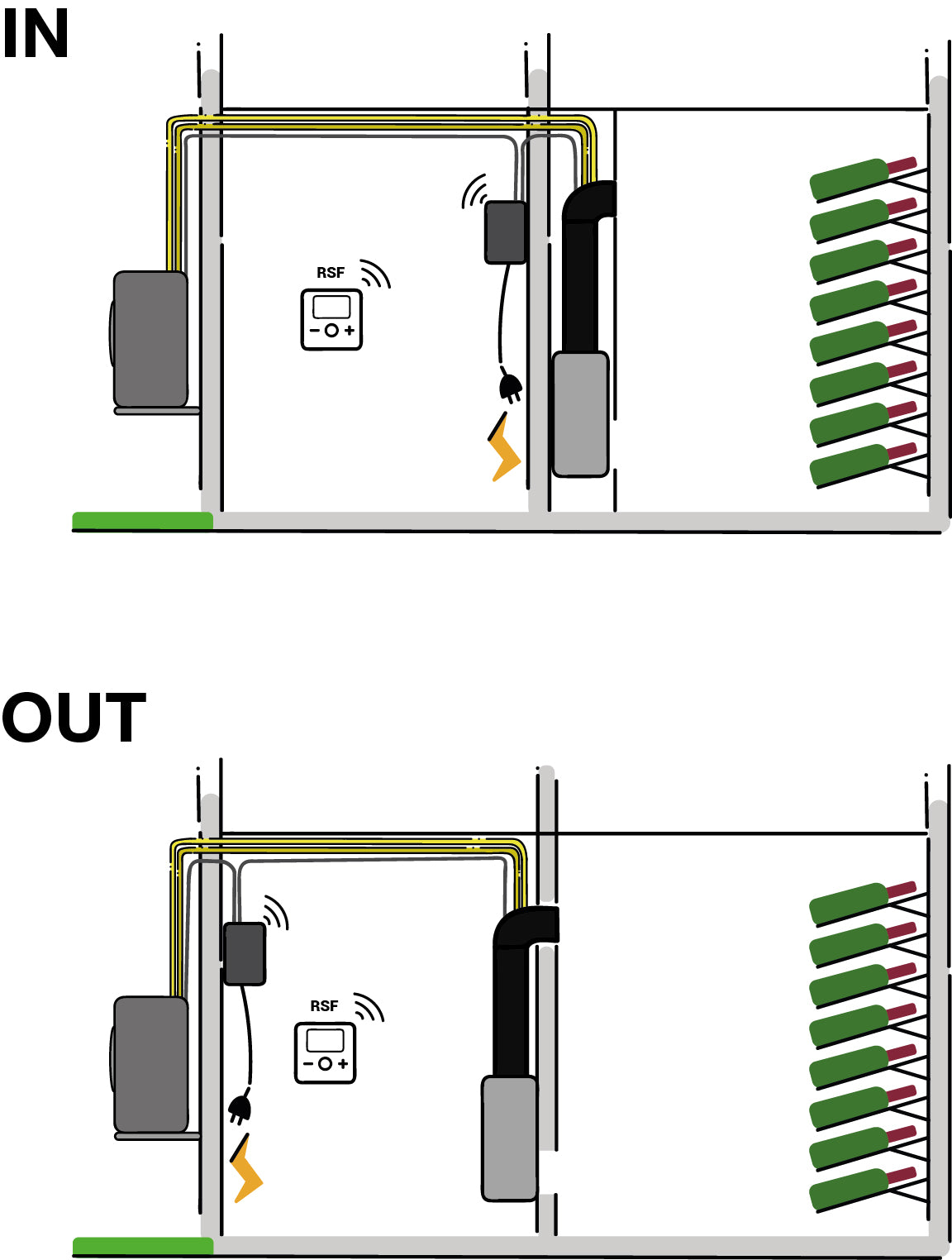 IN

RSF

OUT

RSF